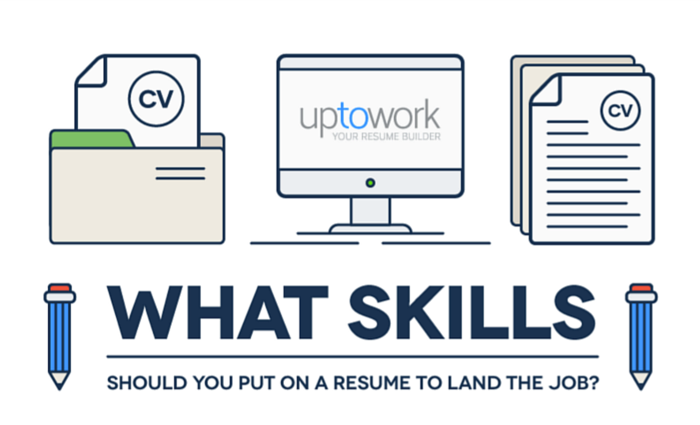 CV

uptowork
YOUR RESUME BUILDER

CV

WHAT SKILLS

SHOULD YOU PUT ON A RESUME TO LAND THE JOB?